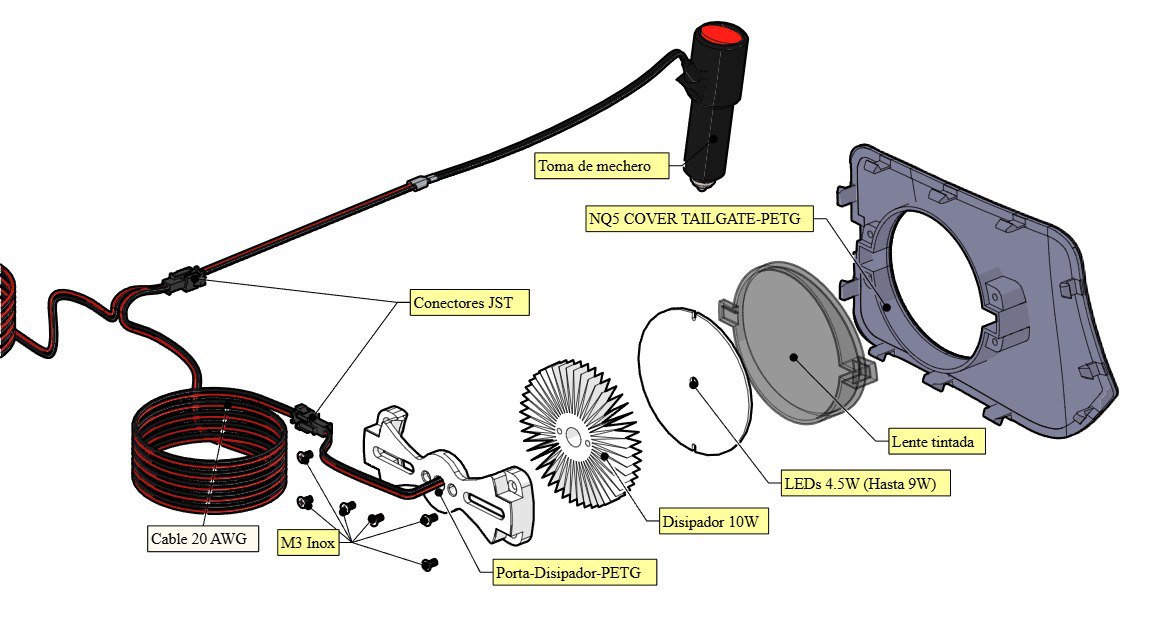 Toma de mechero

NQ5 COVER TAILGATE-PETG

Conectores JST

Lente tintada

LEDs 4.5W (Hasta 9W)

Disipador 10W

Cable 20 AWG

M3 Inox

Porta-Disipador-PETG